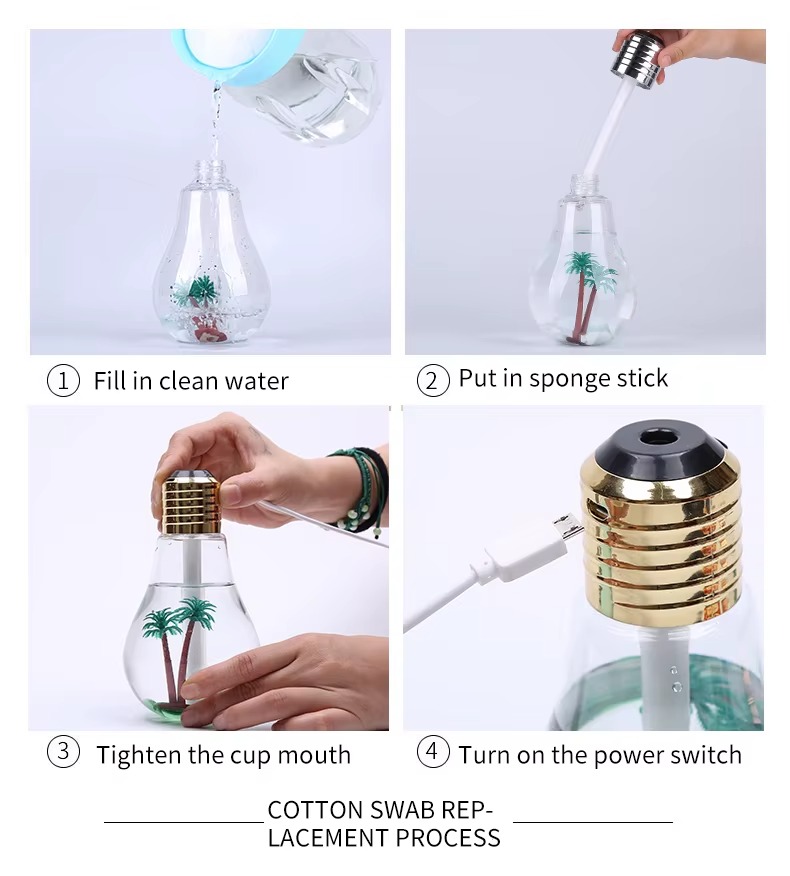 ① Fill in clean water

② Put in sponge stick

③ Tighten the cup mouth

④ Turn on the power switch

COTTON SWAB REPLACEMENT PROCESS