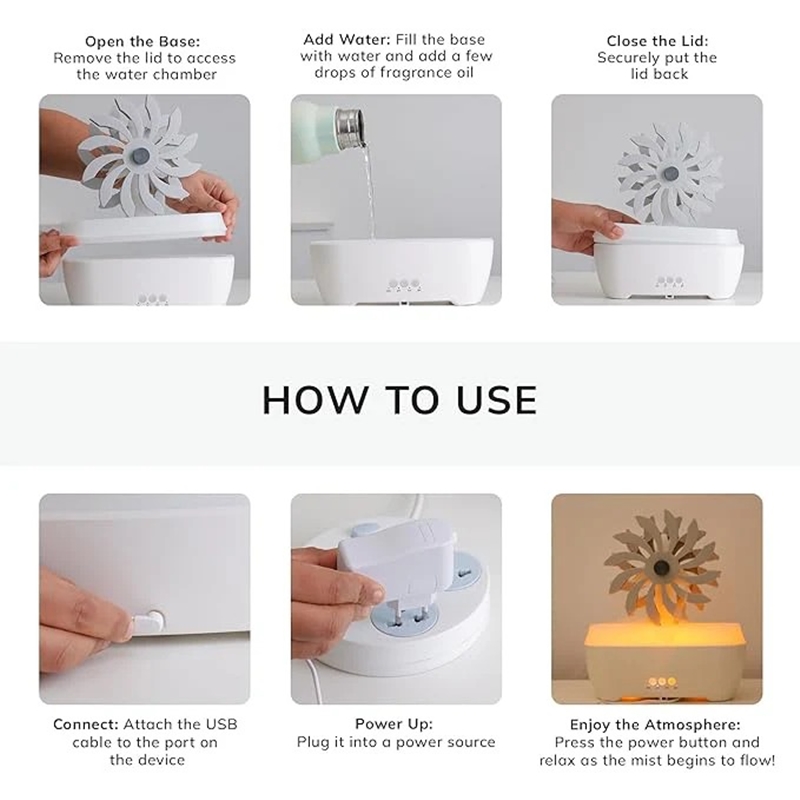 Open the Base:
Remove the lid to access the water chamber

Add Water: Fill the base with water and add a few drops of fragrance oil

Close the Lid:
Securely put the lid back

HOW TO USE

Connect: Attach the USB cable to the port on the device

Power Up:
Plug it into a power source

Enjoy the Atmosphere:
Press the power button and relax as the mist begins to flow!