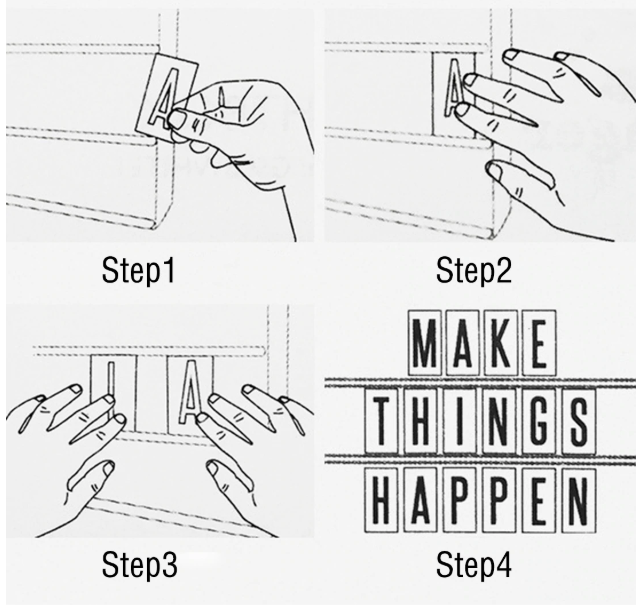 A

Step1

A

Step2

I A

Step3

MAKE
THINGS
HAPPEN

Step4