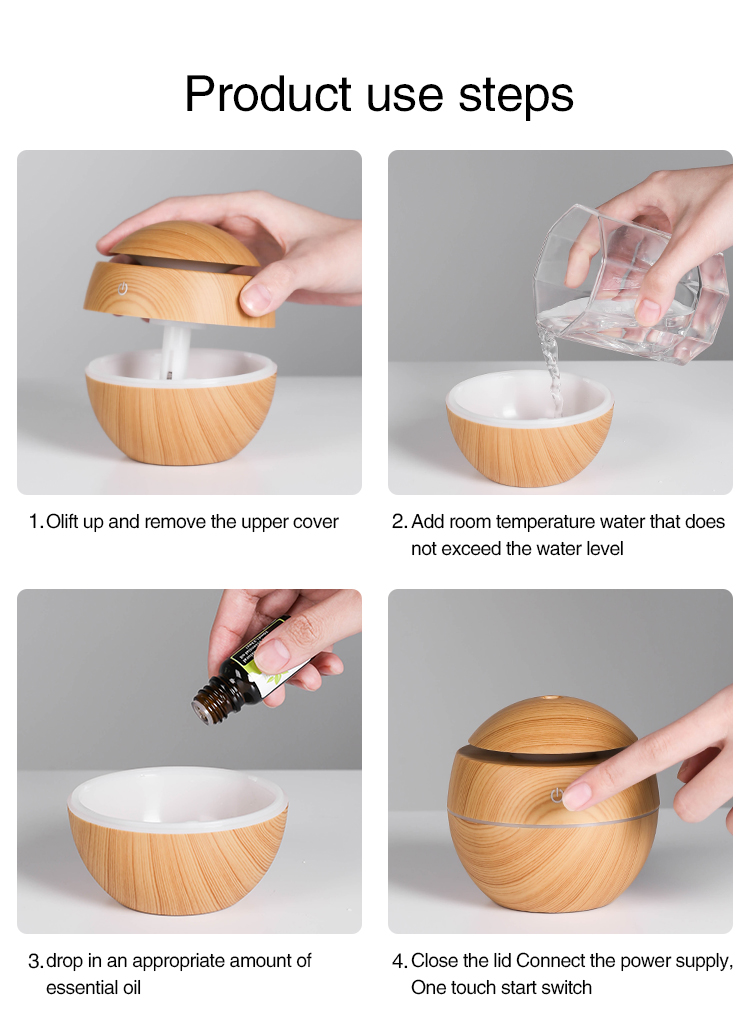 Product use steps

1. Olift up and remove the upper cover

2. Add room temperature water that does not exceed the water level

3. drop in an appropriate amount of essential oil

4. Close the lid Connect the power supply, One touch start switch